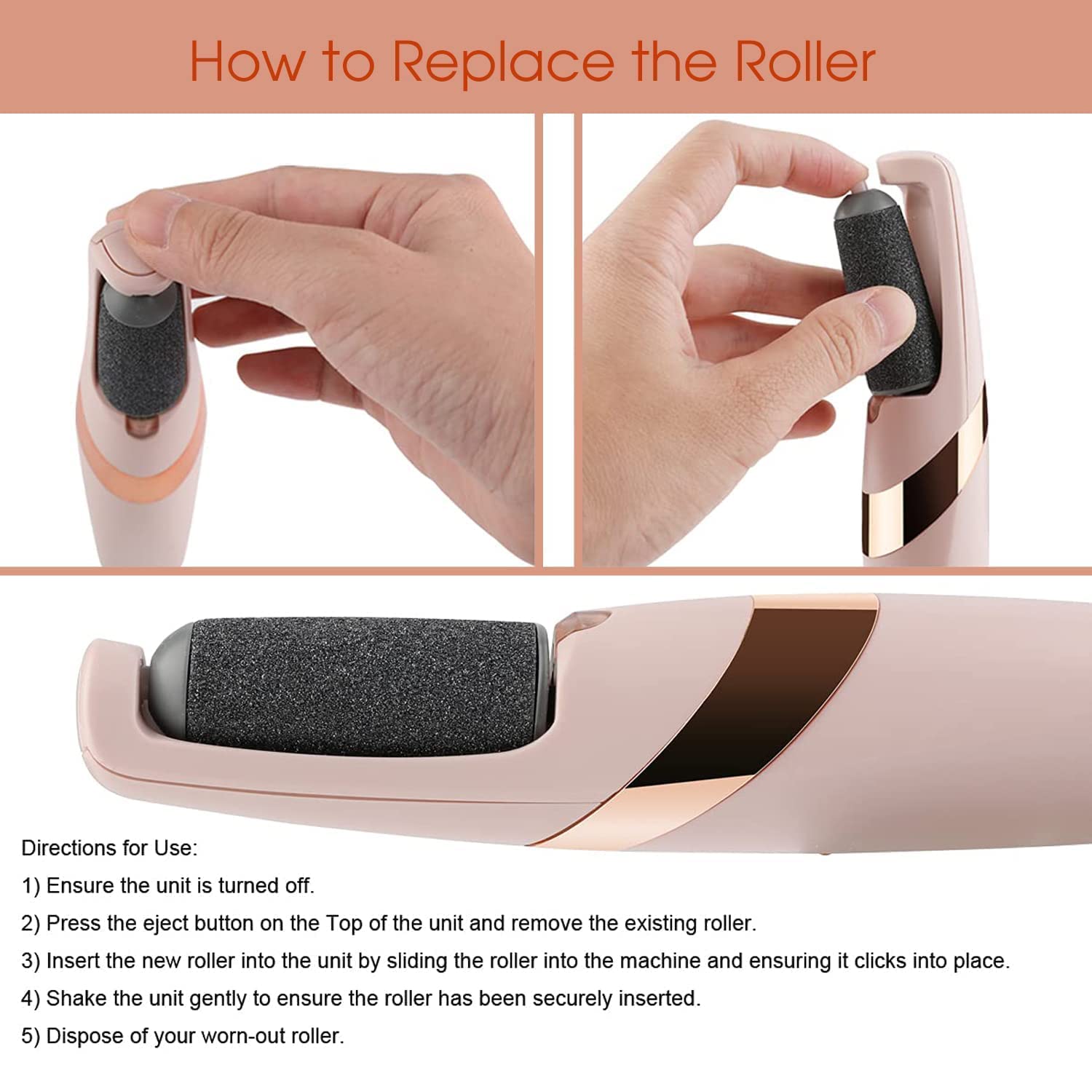 How to Replace the Roller

Directions for Use:

1) Ensure the unit is turned off.

2) Press the eject button on the Top of the unit and remove the existing roller.

3) Insert the new roller into the unit by sliding the roller into the machine and ensuring it clicks into place.

4) Shake the unit gently to ensure the roller has been securely inserted.

5) Dispose of your worn-out roller.