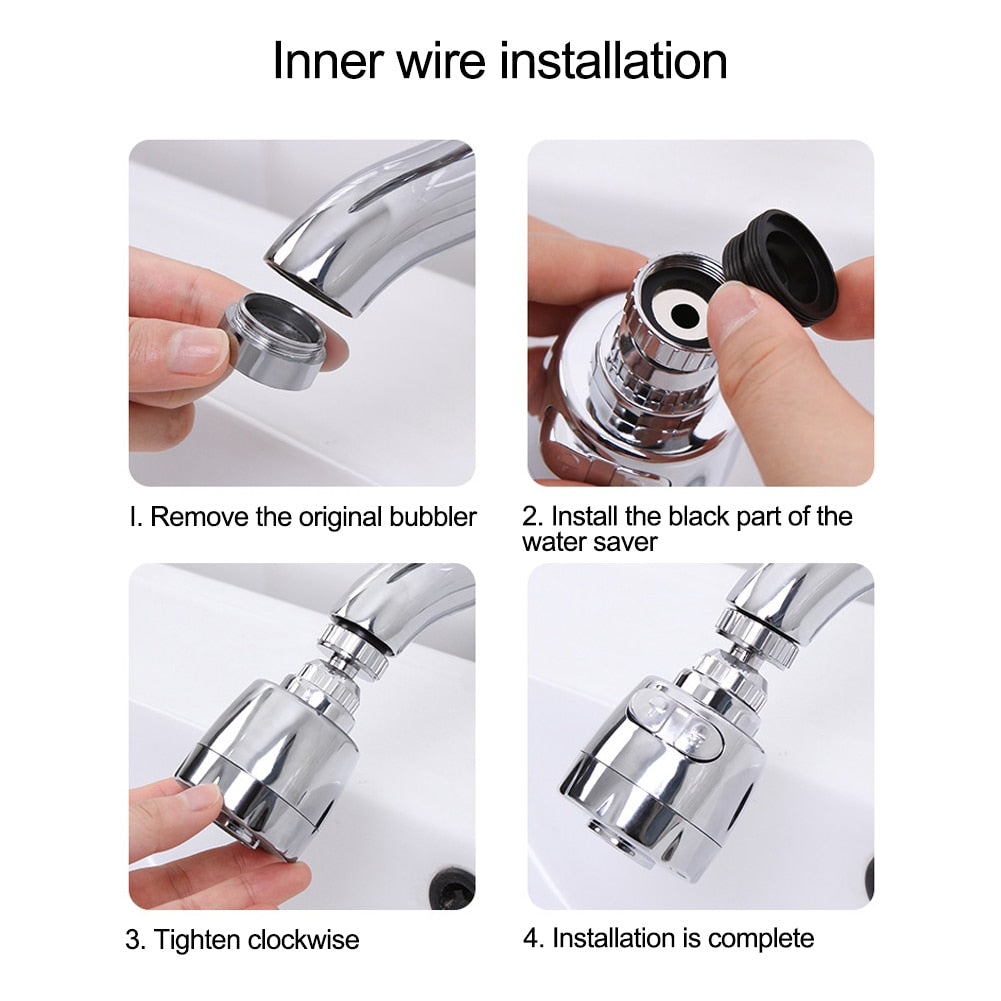 Inner wire installation

I. Remove the original bubbler

2. Install the black part of the water saver

3. Tighten clockwise

4. Installation is complete